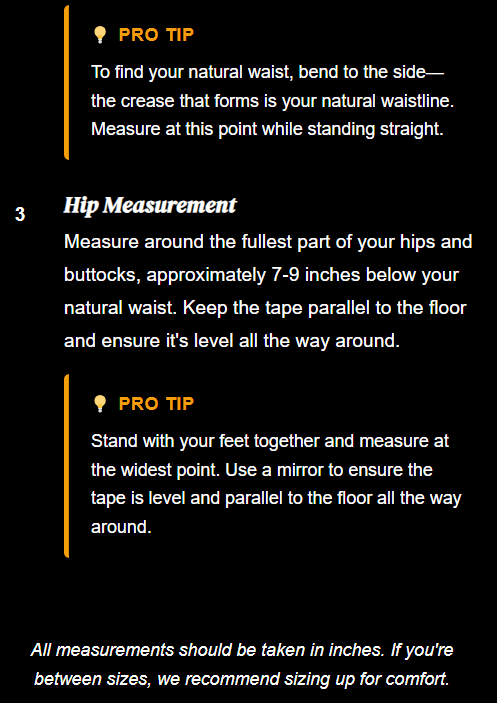 PRO TIP

To find your natural waist, bend to the side—the crease that forms is your natural waistline. Measure at this point while standing straight.

3

Hip Measurement

Measure around the fullest part of your hips and buttocks, approximately 7-9 inches below your natural waist. Keep the tape parallel to the floor and ensure it's level all the way around.

PRO TIP

Stand with your feet together and measure at the widest point. Use a mirror to ensure the tape is level and parallel to the floor all the way around.

All measurements should be taken in inches. If you're between sizes, we recommend sizing up for comfort.